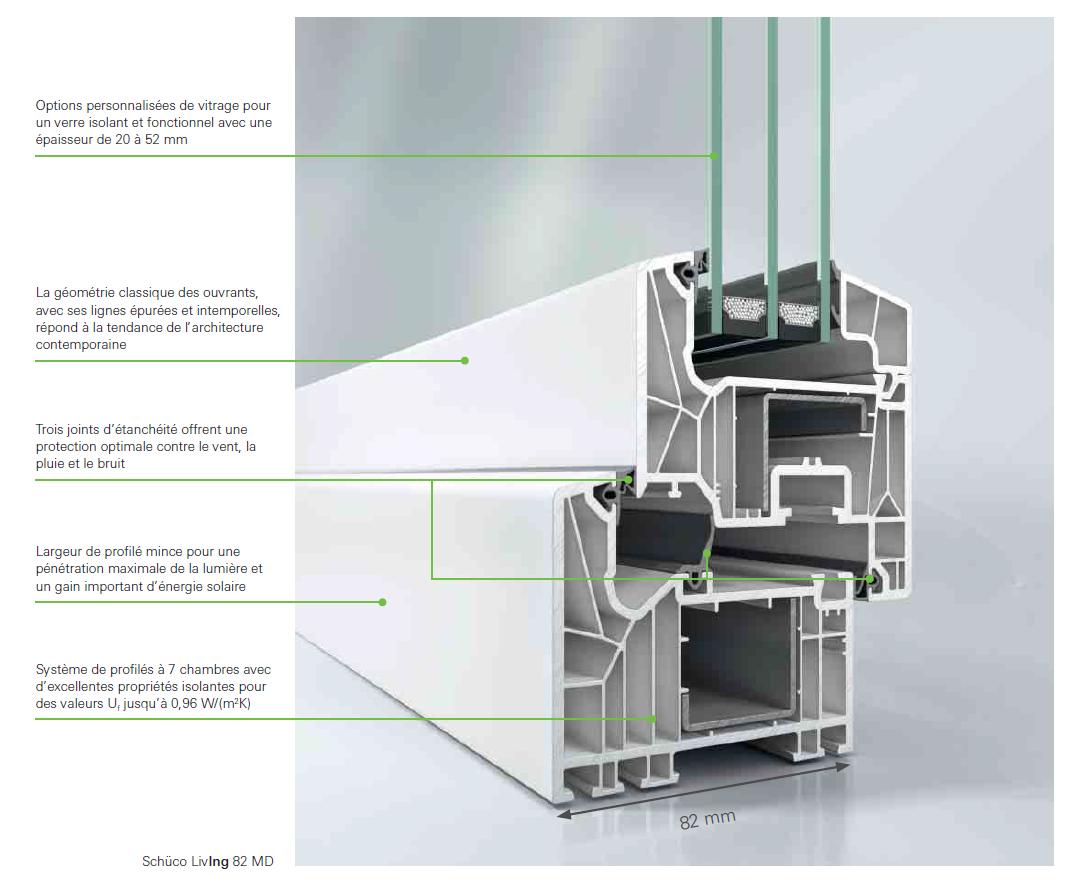 Options personnalisées de vitrage pour un verre isolant et fonctionnel avec une épaisseur de 20 à 52 mm

La géométrie classique des ouvrants, avec ses lignes épurées et intemporelles, répond à la tendance de l'architecture contemporaine

Trois joints d'étanchéité offrent une protection optimale contre le vent, la pluie et le bruit

Largeur de profilé mince pour une pénétration maximale de la lumière et un gain important d'énergie solaire

Système de profilés à 7 chambres avec d'excellentes propriétés isolantes pour des valeurs $U_f$ jusqu'à 0,96 W/(m²K)

82 mm

Schüco LivIng 82 MD